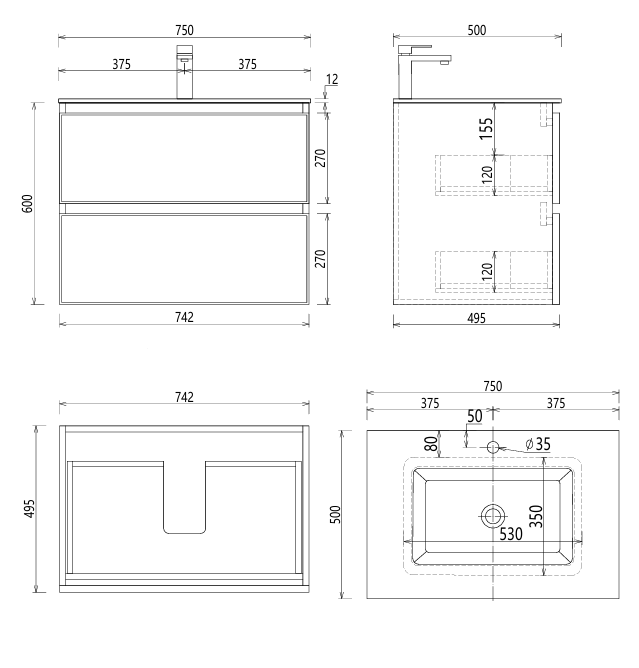 750
375
375
12
600
270
270
742
500
155
120
120
495
742
495
750
375
375
50
80
ø35
500
350
530